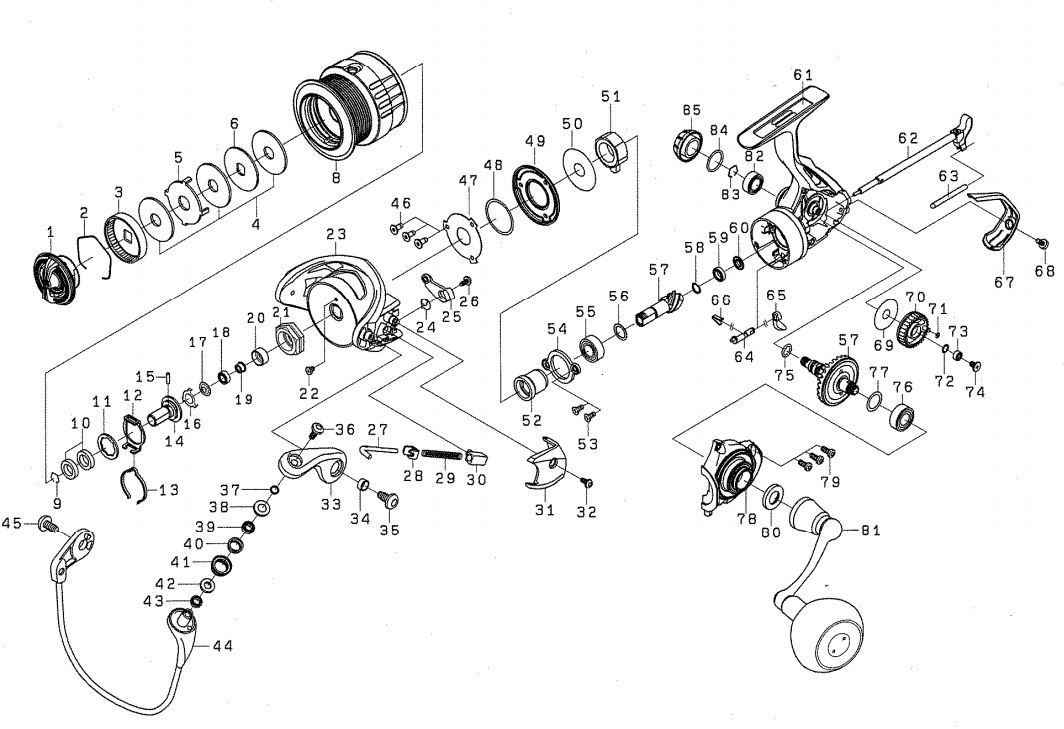 1
2
3
4
5
6
8
9
10
11
12
13
14
15
16
17
18
19
20
21
22
23
24
25
26
27
28
29
30
31
32
33
34
35
36
37
38
39
40
41
42
43
44
45
46
47
48
49
50
51
52
53
54
55
56
57
58
59
60
61
62
63
64
65
66
67
68
69
70
71
72
73
74
75
57
76
77
78
79
80
81
82
83
84
85